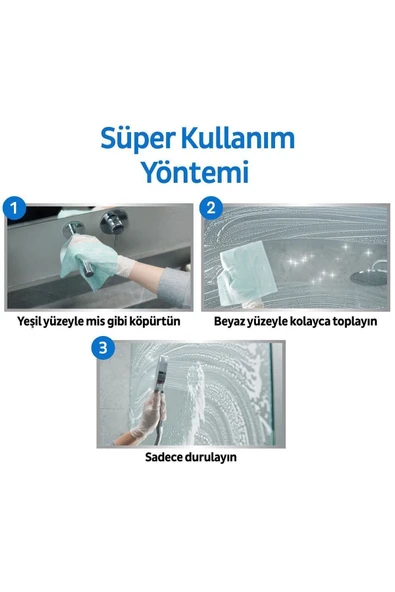 Süper Kullanım Yöntemi

1

Yeşil yüzeyle mis gibi köpürtün

2

Beyaz yüzeyle kolayca toplayın

3

Sadece durulayın