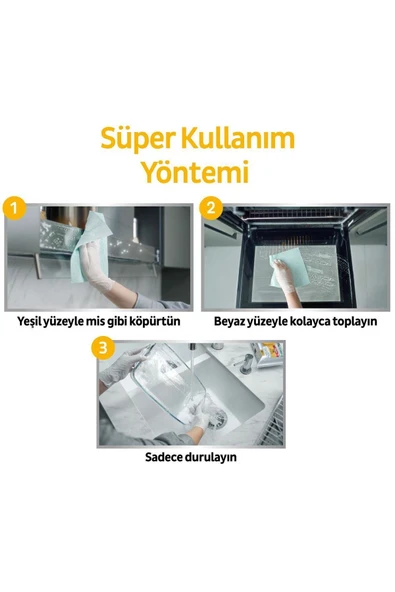 Süper Kullanım Yöntemi

1

Yeşil yüzeyle mis gibi köpürtün

2

Beyaz yüzeyle kolayca toplayın

3

Sadece durulayın