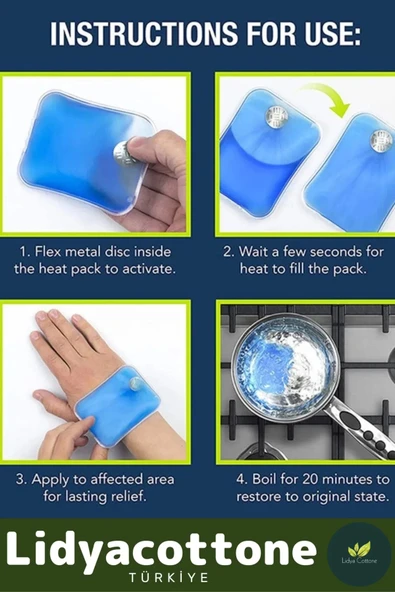 INSTRUCTIONS FOR USE:

1. Flex metal disc inside the heat pack to activate.

2. Wait a few seconds for heat to fill the pack.

3. Apply to affected area for lasting relief.

4. Boil for 20 minutes to restore to original state.

Lidyacottone
TÜRKİYE

Lidya Cottone