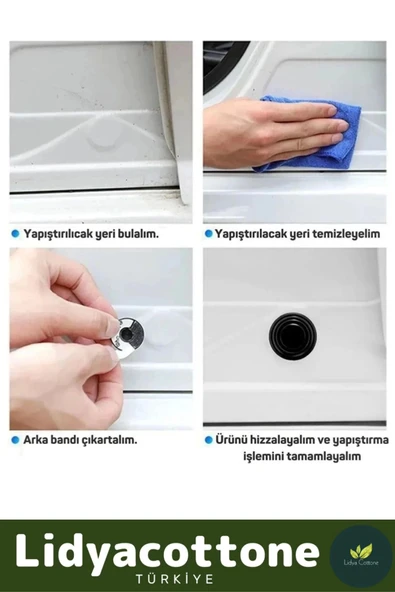 Yapıştırılıcak yeri bulalım.

Yapıştırılacak yeri temizleyelim

Arka bandı çıkartalım.

Ürünü hizzalayalım ve yapıştırma işlemini tamamlayalım

Lidyacottone
TÜRKİYE

Lidya Cottone