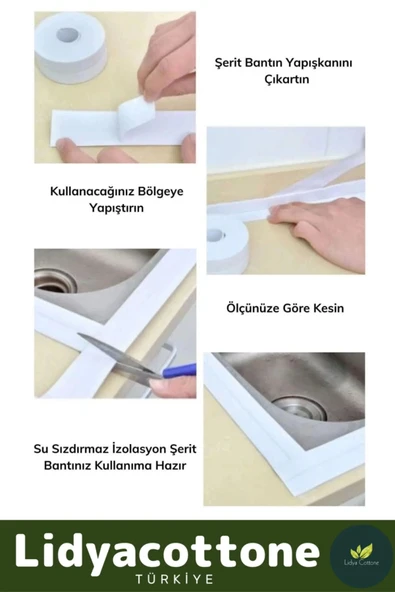 Şerit Bantın Yapışkanını Çıkartın

Kullanacağınız Bölgeye Yapıştırın

Ölçünüze Göre Kesin

Su Sızdırmaz İzolasyon Şerit Bantınız Kullanıma Hazır

Lidyacottone
TÜRKİYE

Lidya Cottone