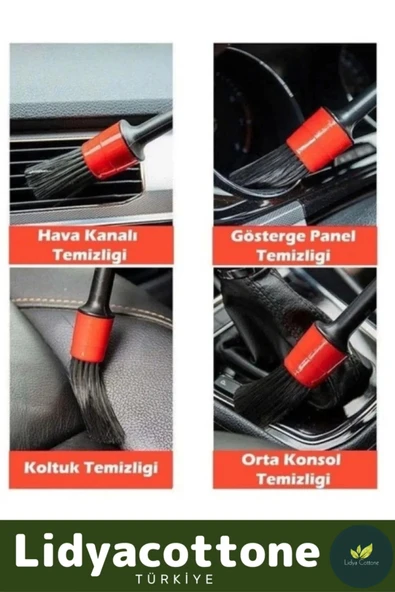 Hava Kanalı Temizligi

Gösterge Panel Temizligi

Koltuk Temizligi

Orta Konsol Temizligi

Lidyacottone
TÜRKİYE

Lidya Cottone