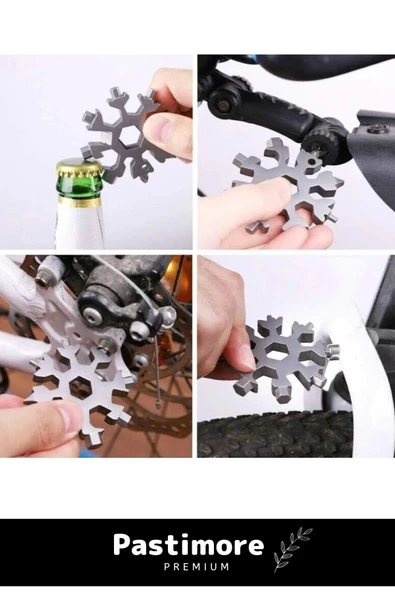 Pastimore
PREMIUM