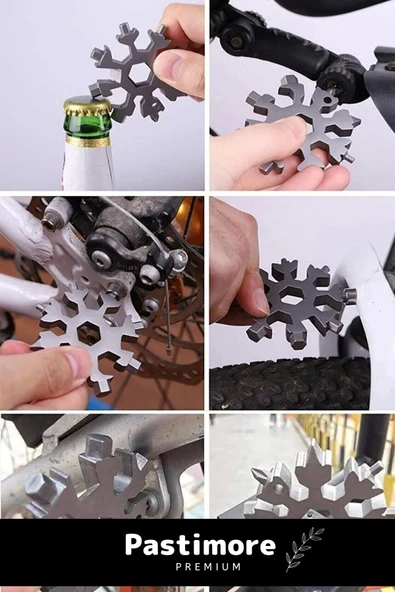 Pastimore
PREMIUM