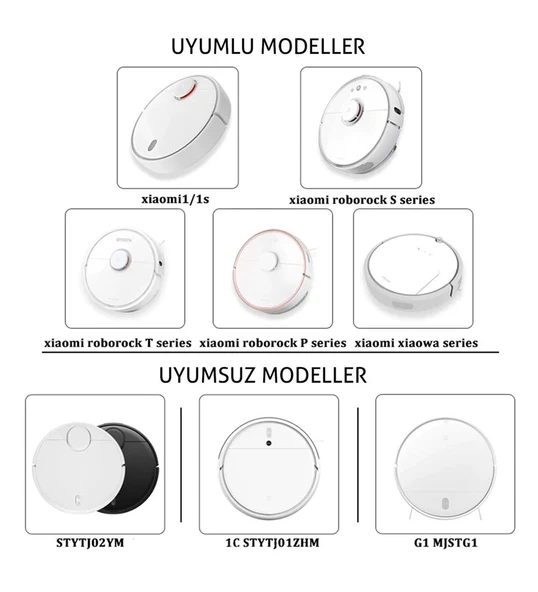 UYUMLU MODELLER

xiaomi1/1s

xiaomi roborock S series

xiaomi roborock T series

xiaomi roborock P series

xiaomi xiaowa series

UYUMSUZ MODELLER

STYTJ02YM

1C STYTJ01ZHM

G1 MJSTG1