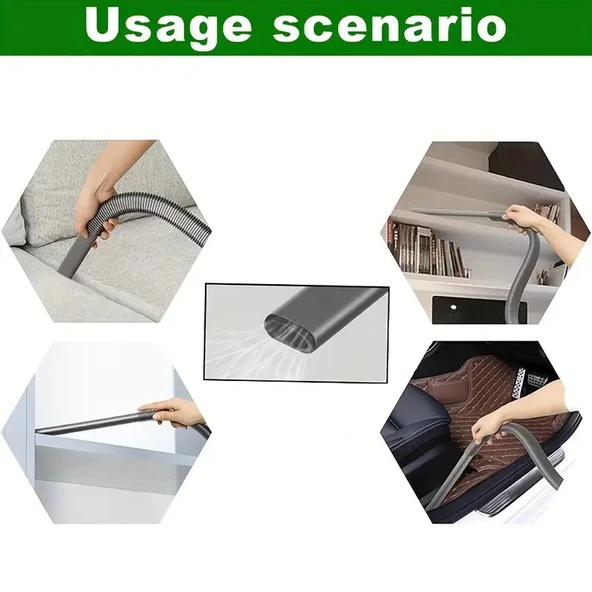 Usage scenario