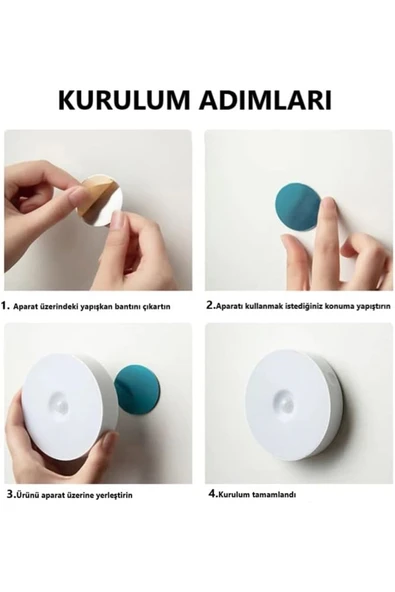 KURULUM ADIMLARI

1. Aparat üzerindeki yapışkan bantını çıkartın

2.Aparatı kullanmak istediğiniz konuma yapıştırın

3.Ürünü aparat üzerine yerleştirin

4.Kurulum tamamlandı