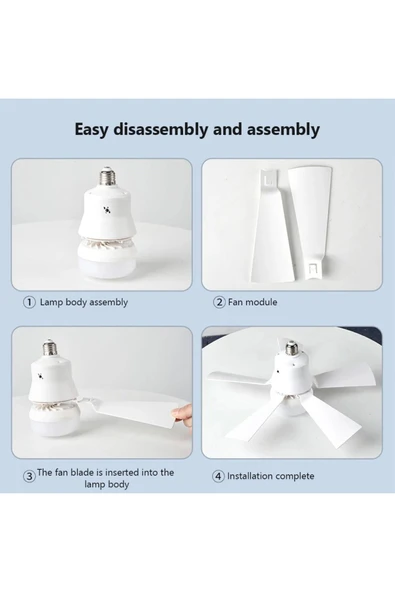 Easy disassembly and assembly

① Lamp body assembly

② Fan module

③ The fan blade is inserted into the lamp body

④ Installation complete