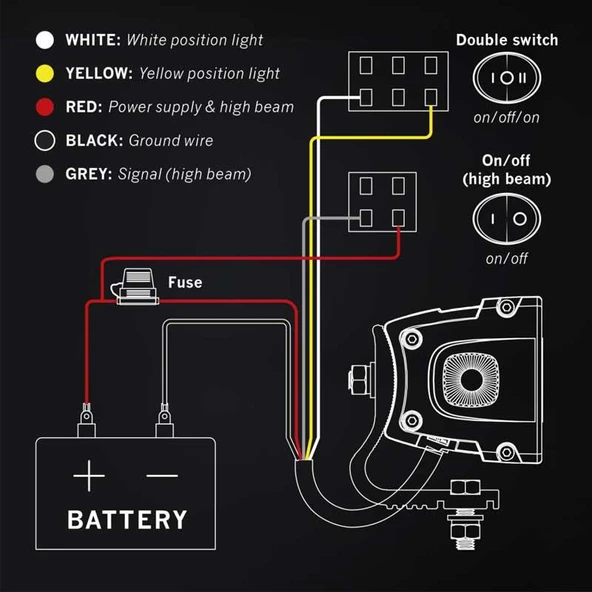 WHITE: White position light

YELLOW: Yellow position light

RED: Power supply & high beam

BLACK: Ground wire

GREY: Signal (high beam)

Double switch

I O II

on/off/on

On/off (high beam)

I O

on/off

Fuse

+ −

BATTERY