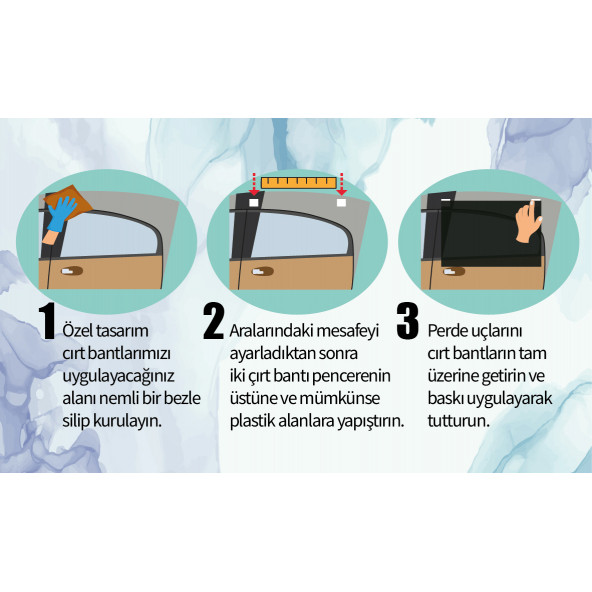 1 Özel tasarım cırt bantlarımızı uygulayacağınız alanı nemli bir bezle silip kurulayın.

2 Aralarındaki mesafeyi ayarladıktan sonra iki çırt bantı pencerenin üstüne ve mümkünse plastik alanlara yapıştırın.

3 Perde uçlarını cırt bantların tam üzerine getirin ve baskı uygulayarak tutturun.