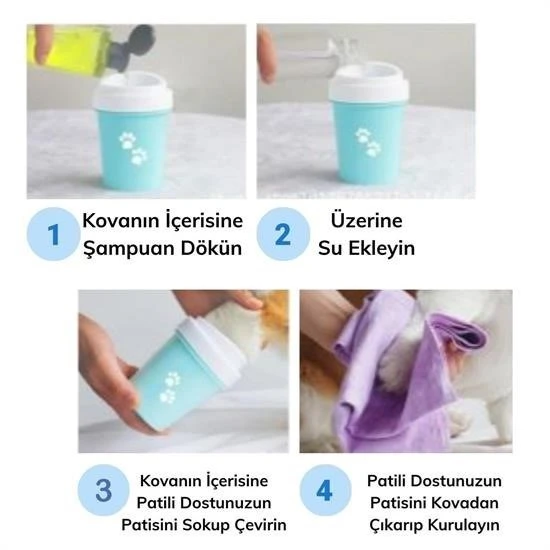 1

Kovanın İçerisine Şampuan Dökün

2

Üzerine Su Ekleyin

3

Kovanın İçerisine Patili Dostunuzun Patisini Sokup Çevirin

4

Patili Dostunuzun Patisini Kovadan Çıkarıp Kurulayın