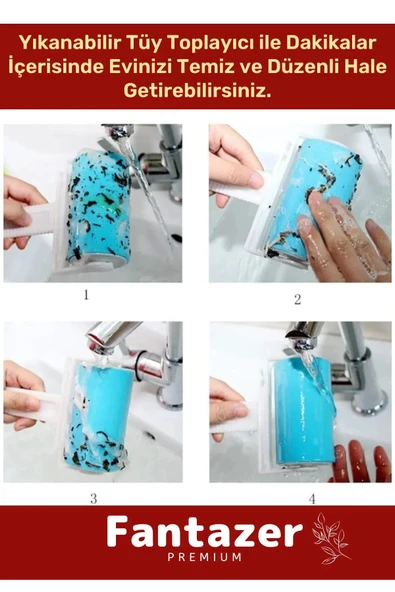 Yıkanabilir Tüy Toplayıcı ile Dakikalar İçerisinde Evinizi Temiz ve Düzenli Hale Getirebilirsiniz.

1

2

3

4

Fantazer
PREMIUM