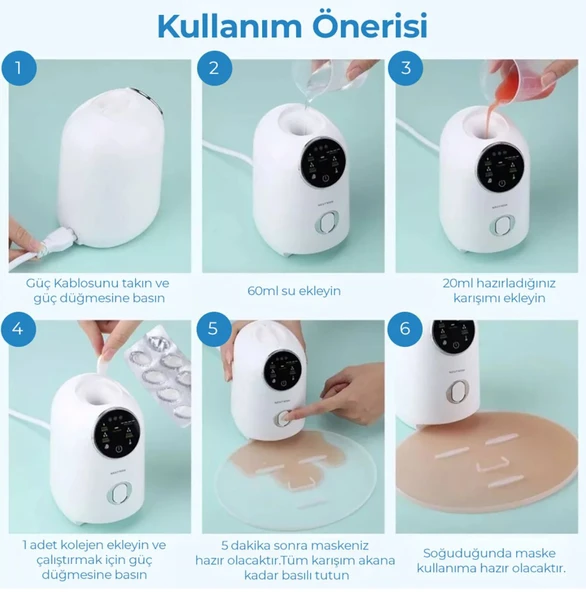 Kullanım Önerisi

1

Güç Kablosunu takın ve güç düğmesine basın

2

60ml su ekleyin

3

20ml hazırladığınız karışımı ekleyin

4

1 adet kolejen ekleyin ve çalıştırmak için güç düğmesine basın

5

5 dakika sonra maskeniz hazır olacaktır.Tüm karışım akana kadar basılı tutun

6

Soğuduğunda maske kullanıma hazır olacaktır.