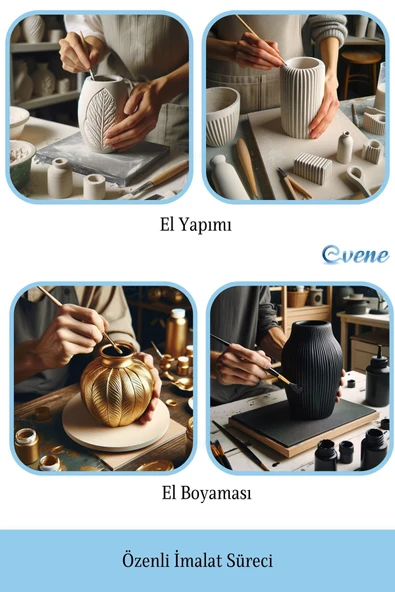 El Yapımı

Evene

El Boyaması

Özenli İmalat Süreci