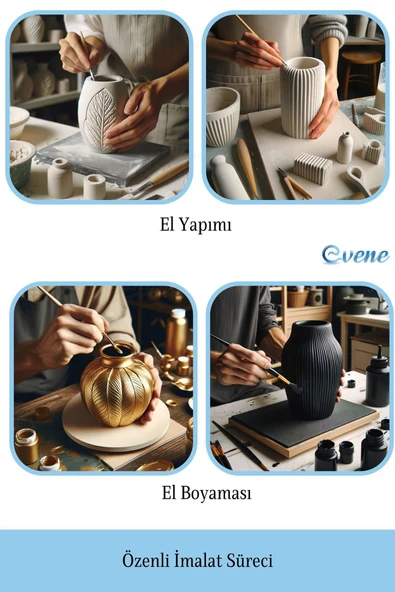 El Yapımı

Evene

El Boyaması

Özenli İmalat Süreci