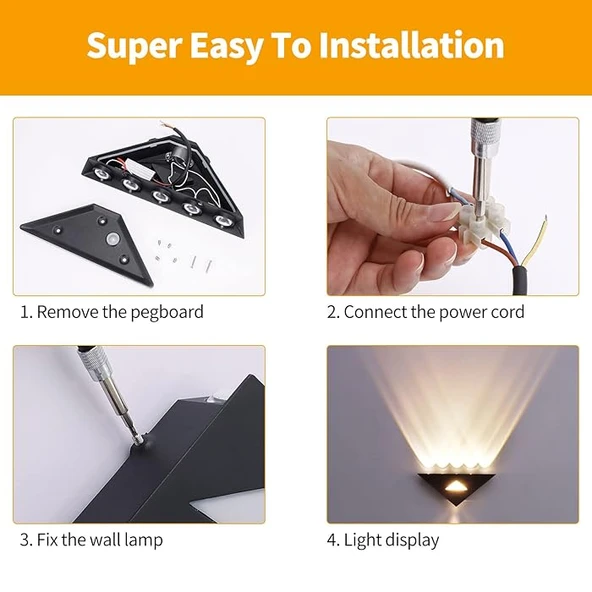 Super Easy To Installation

1. Remove the pegboard

2. Connect the power cord

3. Fix the wall lamp

4. Light display