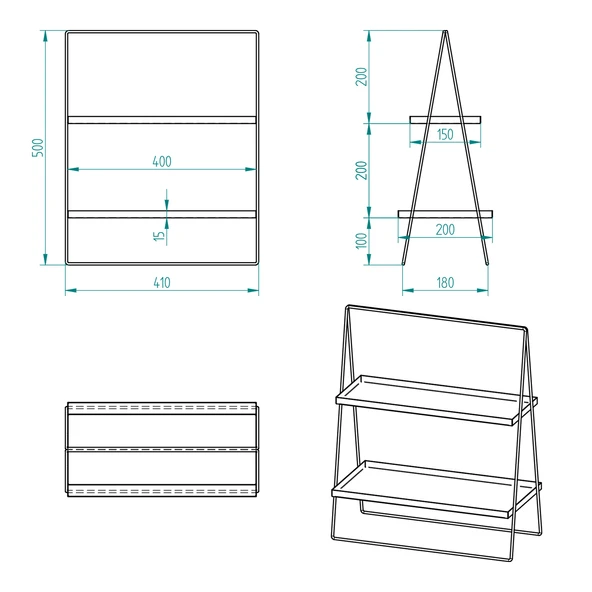 500

400

15

410

200

150

200

200

100

180