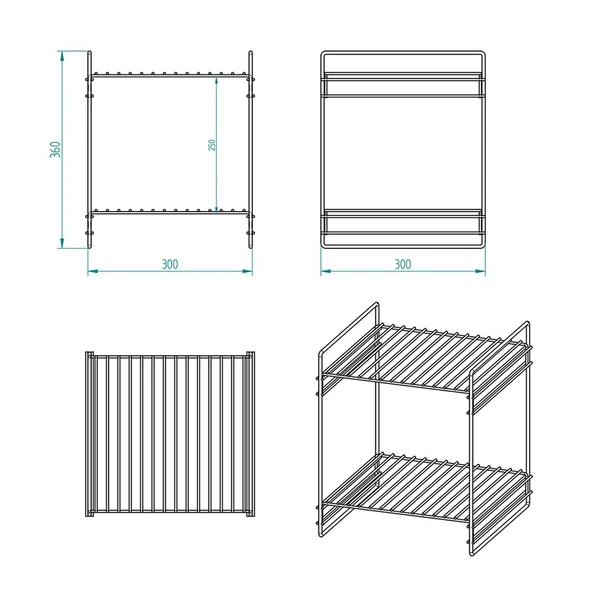 360
250
300
300