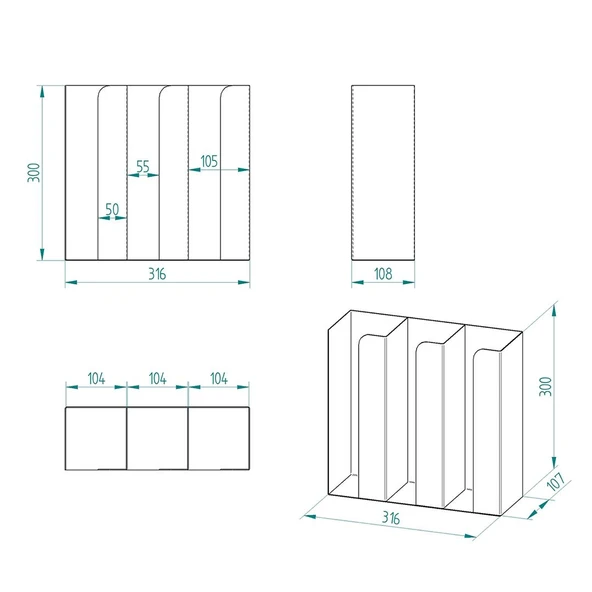 300
55
105
50
316
108
104
104
104
300
107
316