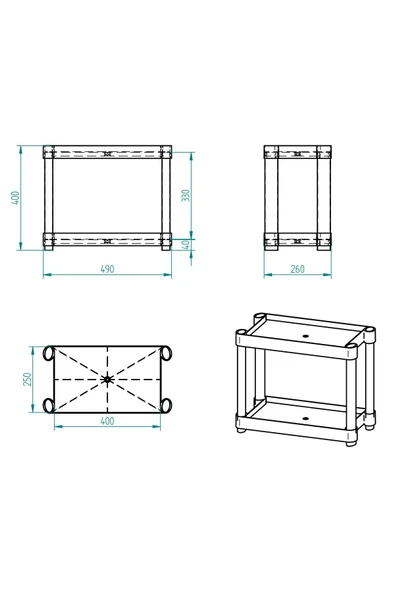 400
330
40
490
260
250
400