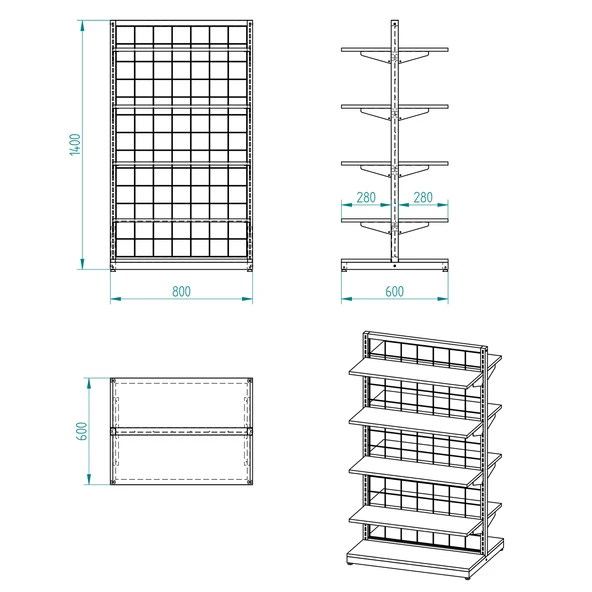 1400

800

280 280

600

600