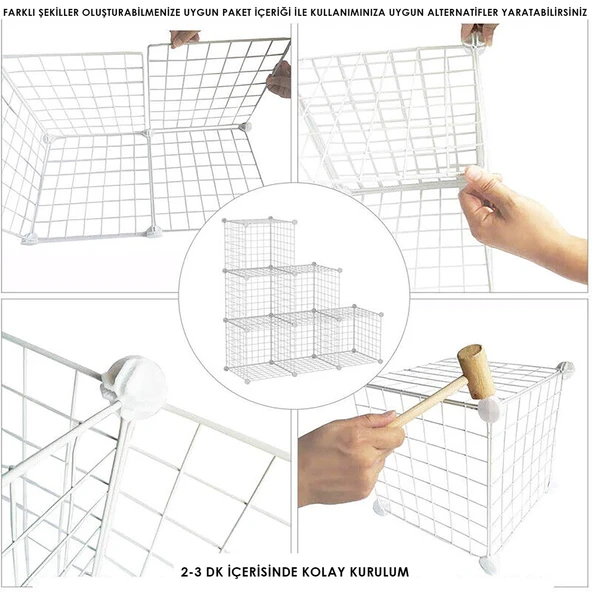 FARKLI ŞEKİLLER OLUŞTURABİLMENİZE UYGUN PAKET İÇERİĞİ İLE KULLANIMINIZA UYGUN ALTERNATİFLER YARATABİLİRSİNİZ

2-3 DK İÇERİSİNDE KOLAY KURULUM