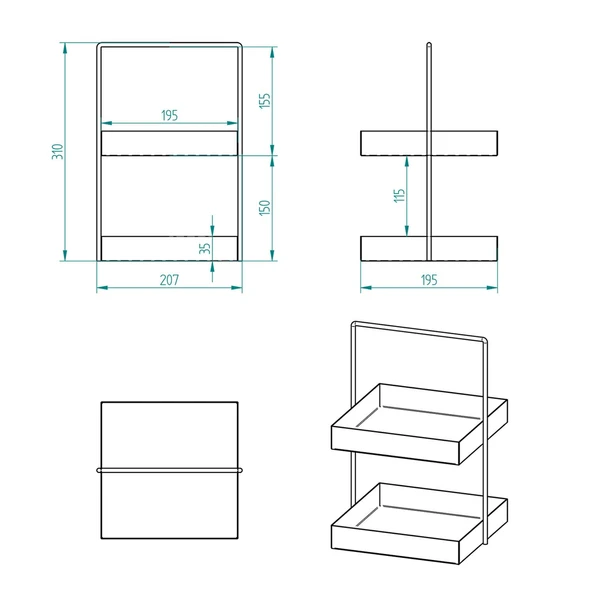 310
195
155
150
35
207
115
195