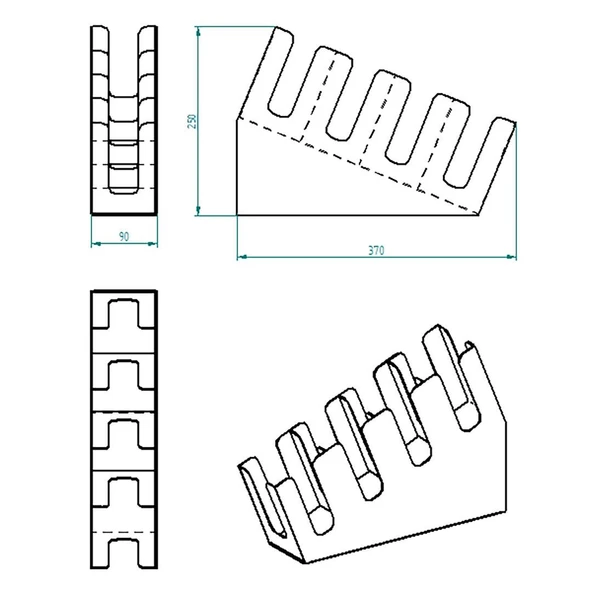 250

90

370