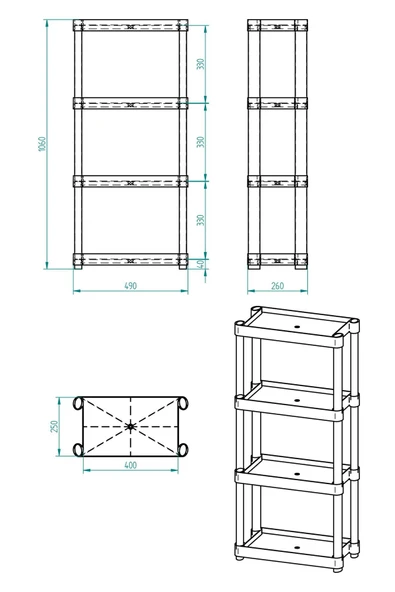 1060
330
330
330
40
490
260
250
400