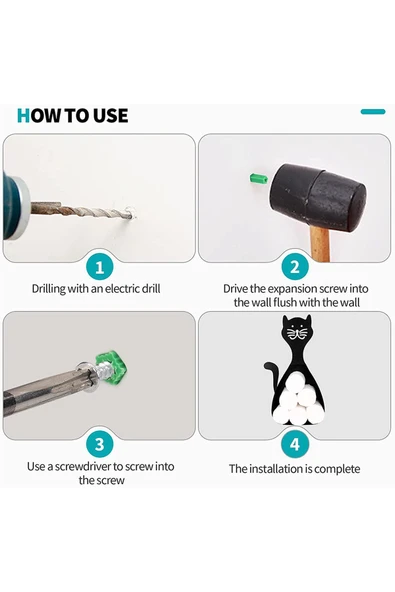 HOW TO USE

1
Drilling with an electric drill

2
Drive the expansion screw into the wall flush with the wall

3
Use a screwdriver to screw into the screw

4
The installation is complete