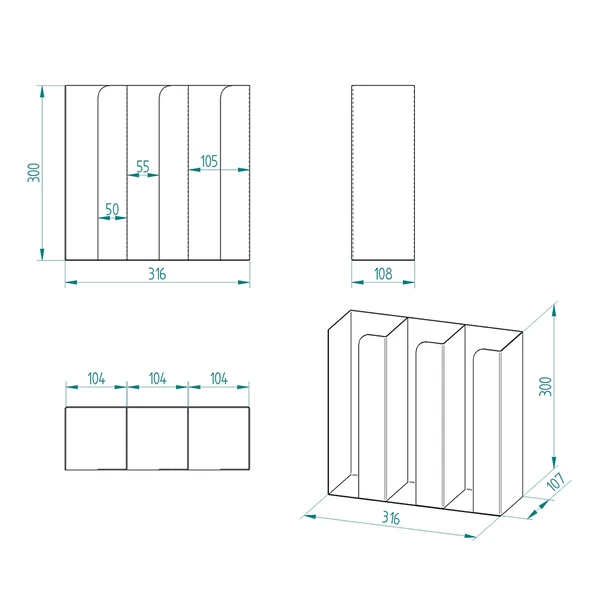 300
55
105
50
316
108
104
104
104
300
107
316