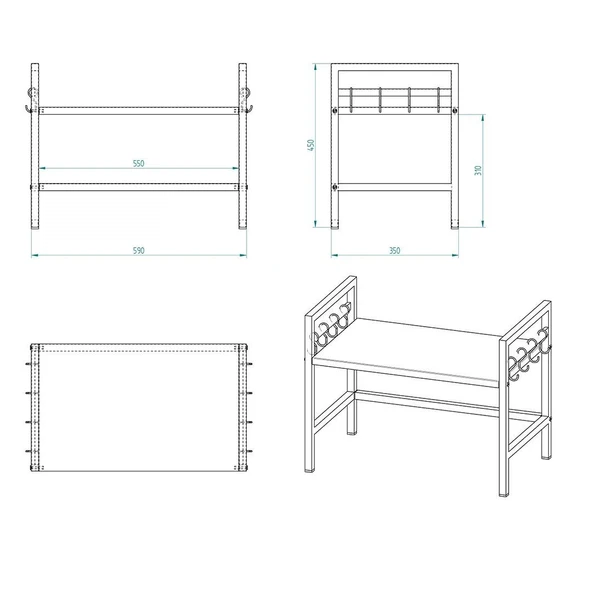 550

590

450

310

350