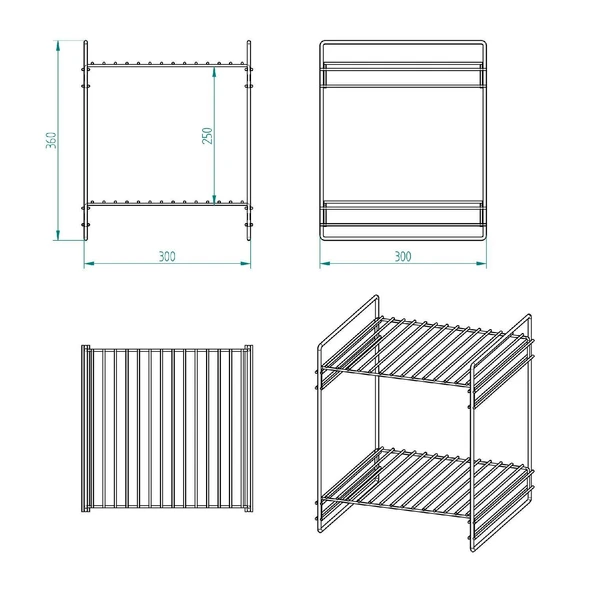 360
250
300
300