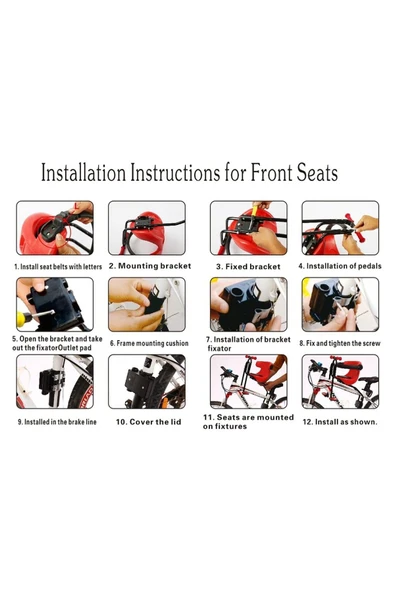 Installation Instructions for Front Seats

L

1. Install seat belts with letters

2. Mounting bracket

3. Fixed bracket

4. Installation of pedals

5. Open the bracket and take out the fixatorOutlet pad

6. Frame mounting cushion

7. Installation of bracket fixator

8. Fix and tighten the screw

9. Installed in the brake line

10. Cover the lid

11. Seats are mounted on fixtures

12. Install as shown.