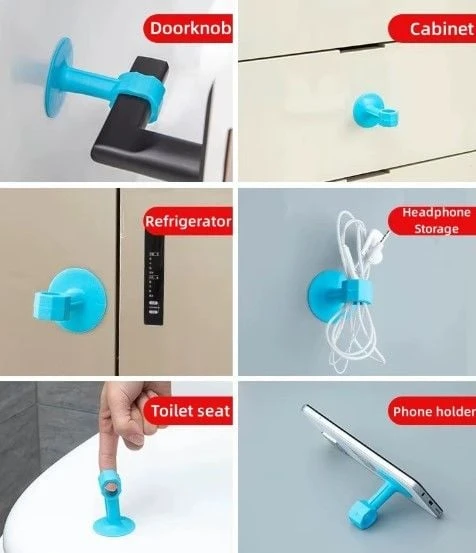 Doorknob

Cabinet

Refrigerator

Headphone Storage

Toilet seat

Phone holder