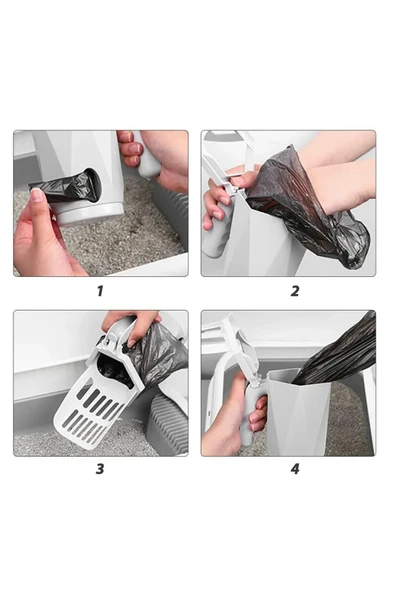 1

2

3

4