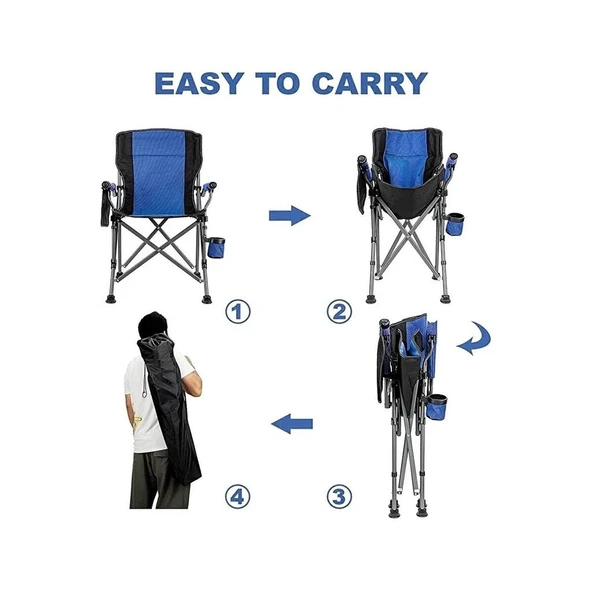 EASY TO CARRY

①

②

④

③