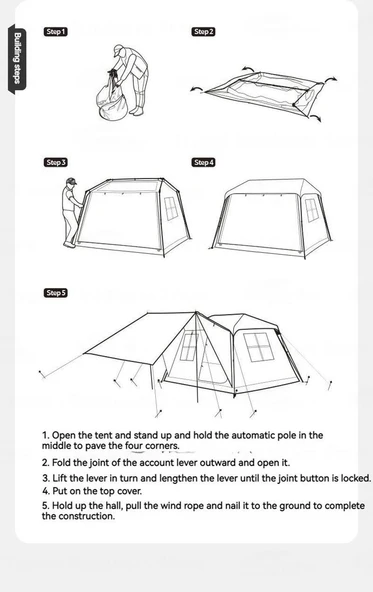 Building steps

Step 1

Step 2

Step 3

Step 4

Step 5

1. Open the tent and stand up and hold the automatic pole in the middle to pave the four corners.

2. Fold the joint of the account lever outward and open it.

3. Lift the lever in turn and lengthen the lever until the joint button is locked.

4. Put on the top cover.

5. Hold up the hall, pull the wind rope and nail it to the ground to complete the construction.