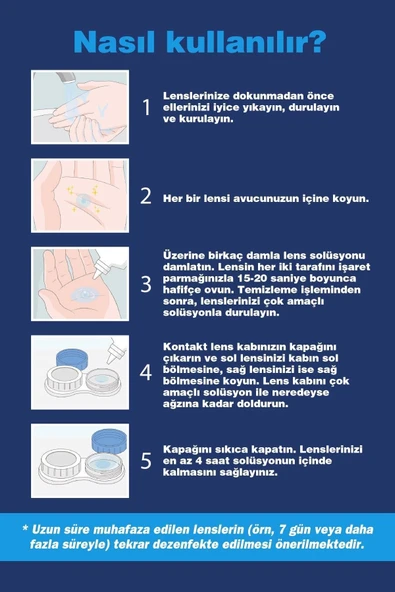 Nasıl kullanılır?

1 Lenslerinize dokunmadan önce ellerinizi iyice yıkayın, durulayın ve kurulayın.

2 Her bir lensi avucunuzun içine koyun.

3 Üzerine birkaç damla lens solüsyonu damlatın. Lensin her iki tarafını işaret parmağınızla 15-20 saniye boyunca hafifçe ovun. Temizleme işleminden sonra, lenslerinizi çok amaçlı solüsyonla durulayın.

4 Kontakt lens kabınızın kapağını çıkarın ve sol lensinizi kabın sol bölmesine, sağ lensinizi ise sağ bölmesine koyun. Lens kabını çok amaçlı solüsyon ile neredeyse ağzına kadar doldurun.

5 Kapağını sıkıca kapatın. Lenslerinizi en az 4 saat solüsyonun içinde kalmasını sağlayınız.

* Uzun süre muhafaza edilen lenslerin (örn, 7 gün veya daha fazla süreyle) tekrar dezenfekte edilmesi önerilmektedir.