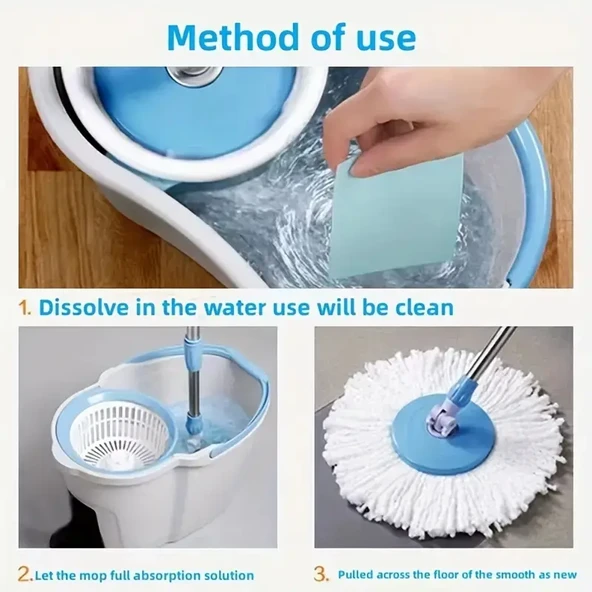 Method of use

1. Dissolve in the water use will be clean

2. Let the mop full absorption solution

3. Pulled across the floor of the smooth as new