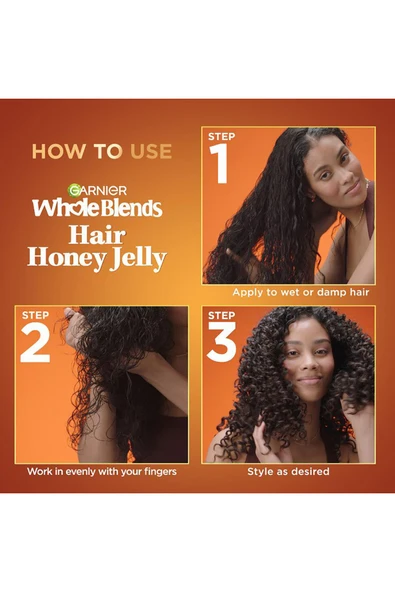 HOW TO USE

GARNIER
Whole Blends
Hair Honey Jelly

STEP
1

Apply to wet or damp hair

STEP
2

Work in evenly with your fingers

STEP
3

Style as desired