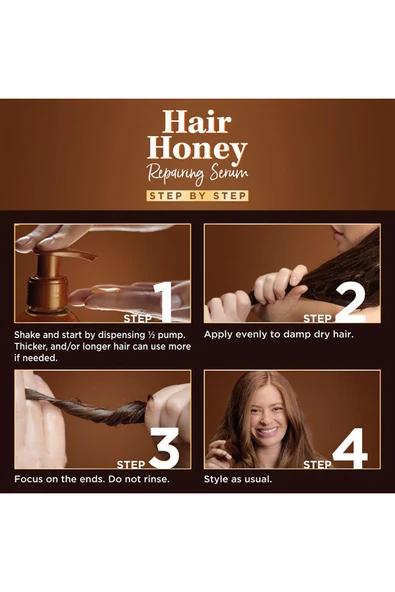 Hair Honey
Repairing Serum
STEP BY STEP

STEP 1
Shake and start by dispensing ½ pump. Thicker, and/or longer hair can use more if needed.

STEP 2
Apply evenly to damp dry hair.

STEP 3
Focus on the ends. Do not rinse.

STEP 4
Style as usual.