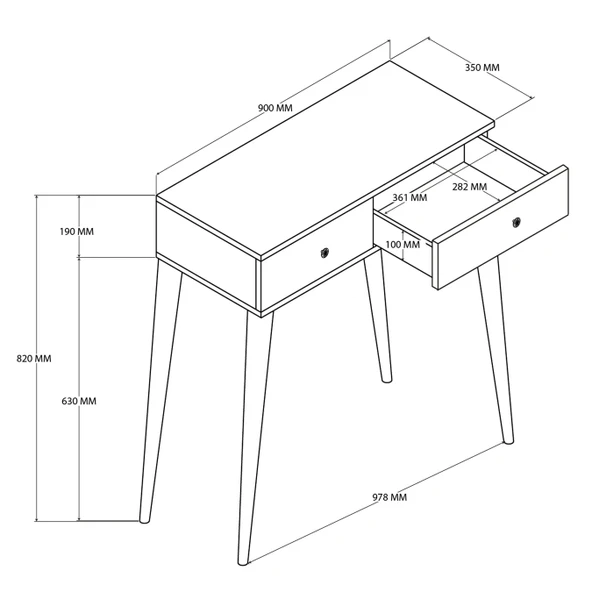 350 MM
900 MM
282 MM
361 MM
190 MM
100 MM
820 MM
630 MM
978 MM