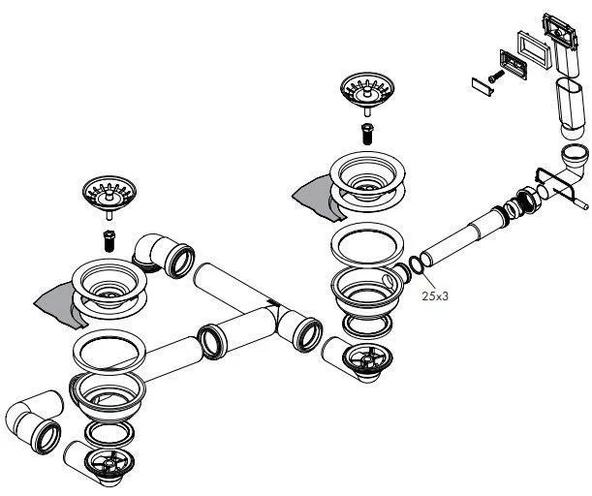 25x3