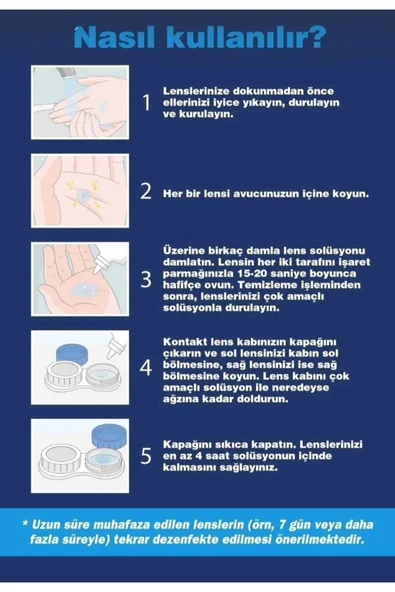 Nasıl kullanılır?

1 Lenslerinize dokunmadan önce ellerinizi iyice yıkayın, durulayın ve kurulayın.

2 Her bir lensi avucunuzun içine koyun.

3 Üzerine birkaç damla lens solüsyonu damlatın. Lensin her iki tarafını işaret parmağınızla 15-20 saniye boyunca hafifçe ovun. Temizleme işleminden sonra, lenslerinizi çok amaçlı solüsyonla durulayın.

4 Kontakt lens kabınızın kapağını çıkarın ve sol lensinizi kabın sol bölmesine, sağ lensinizi ise sağ bölmesine koyun. Lens kabını çok amaçlı solüsyon ile neredeyse ağzına kadar doldurun.

5 Kapağını sıkıca kapatın. Lenslerinizi en az 4 saat solüsyonun içinde kalmasını sağlayınız.

* Uzun süre muhafaza edilen lenslerin (örn, 7 gün veya daha fazla süreyle) tekrar dezenfekte edilmesi önerilmektedir.