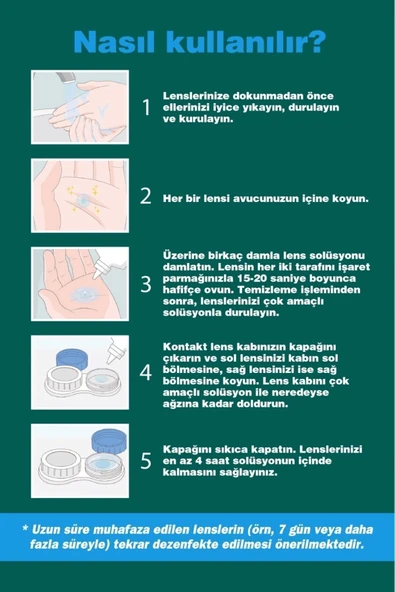 Nasıl kullanılır?

1 Lenslerinize dokunmadan önce ellerinizi iyice yıkayın, durulayın ve kurulayın.

2 Her bir lensi avucunuzun içine koyun.

3 Üzerine birkaç damla lens solüsyonu damlatın. Lensin her iki tarafını işaret parmağınızla 15-20 saniye boyunca hafifçe ovun. Temizleme işleminden sonra, lenslerinizi çok amaçlı solüsyonla durulayın.

4 Kontakt lens kabınızın kapağını çıkarın ve sol lensinizi kabın sol bölmesine, sağ lensinizi ise sağ bölmesine koyun. Lens kabını çok amaçlı solüsyon ile neredeyse ağzına kadar doldurun.

5 Kapağını sıkıca kapatın. Lenslerinizi en az 4 saat solüsyonun içinde kalmasını sağlayınız.

* Uzun süre muhafaza edilen lenslerin (örn, 7 gün veya daha fazla süreyle) tekrar dezenfekte edilmesi önerilmektedir.