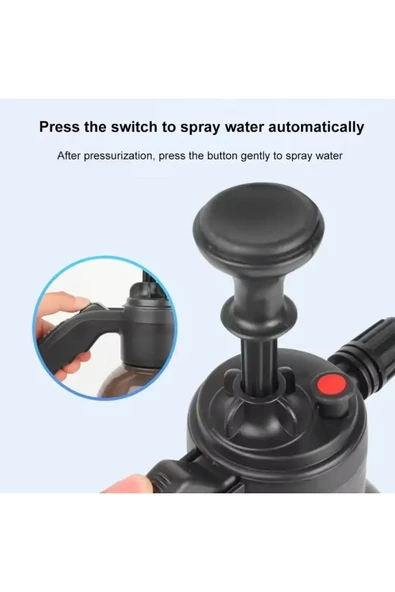 Press the switch to spray water automatically

After pressurization, press the button gently to spray water