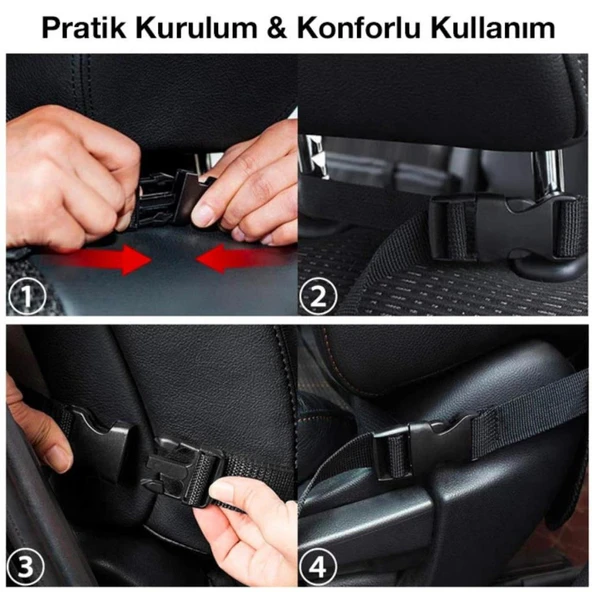 Pratik Kurulum & Konforlu Kullanım

1

2

3

4