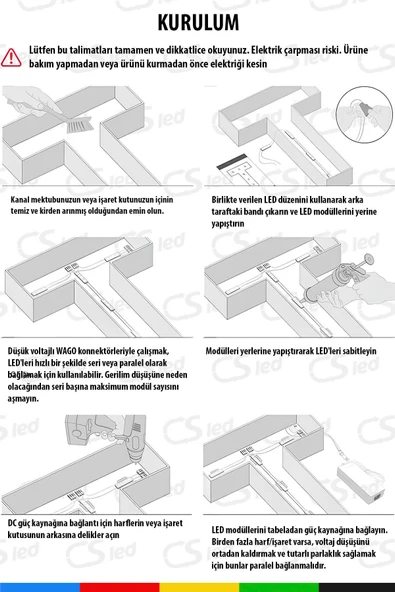 KURULUM

Lütfen bu talimatları tamamen ve dikkatlice okuyunuz. Elektrik çarpması riski. Ürüne bakım yapmadan veya ürünü kurmadan önce elektriği kesin

Kanal mektubunuzun veya işaret kutunuzun içinin temiz ve kirden arınmış olduğundan emin olun.

Birlikte verilen LED düzenini kullanarak arka taraftaki bandı çıkarın ve LED modüllerini yerine yapıştırın

Düşük voltajlı WAGO konnektörleriyle çalışmak, LED'leri hızlı bir şekilde seri veya paralel olarak bağlamak için kullanılabilir. Gerilim düşüşüne neden olacağından seri başına maksimum modül sayısını aşmayın.

Modülleri yerlerine yapıştırarak LED'leri sabitleyin

DC güç kaynağına bağlantı için harflerin veya işaret kutusunun arkasına delikler açın

LED modüllerini tabeladan güç kaynağına bağlayın. Birden fazla harf/işaret varsa, voltaj düşüşünü ortadan kaldırmak ve tutarlı parlaklık sağlamak için bunlar paralel bağlanmalıdır.

CS led