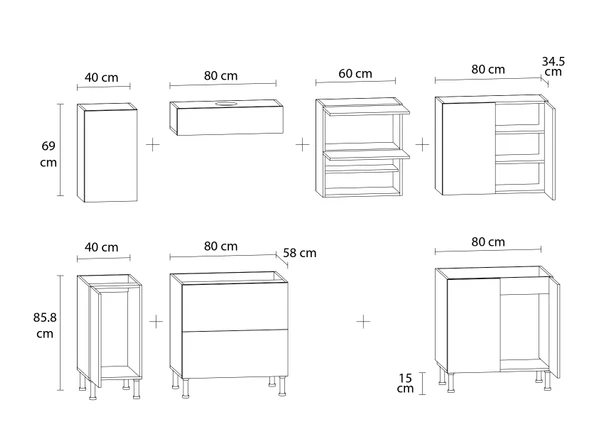 40 cm
80 cm
60 cm
80 cm
34.5 cm
69 cm
+
+
+
40 cm
80 cm
58 cm
80 cm
85.8 cm
+
+
15 cm